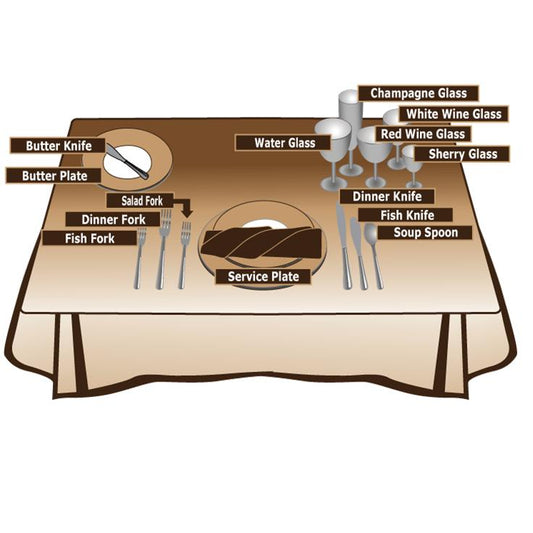 Champagne Glass
White Wine Glass
Red Wine Glass
Water Glass
Sherry Glass
Butter Knife
Butter Plate
Salad Fork
Dinner Fork
Fish Fork
Dinner Knife
Fish Knife
Soup Spoon
Service Plate